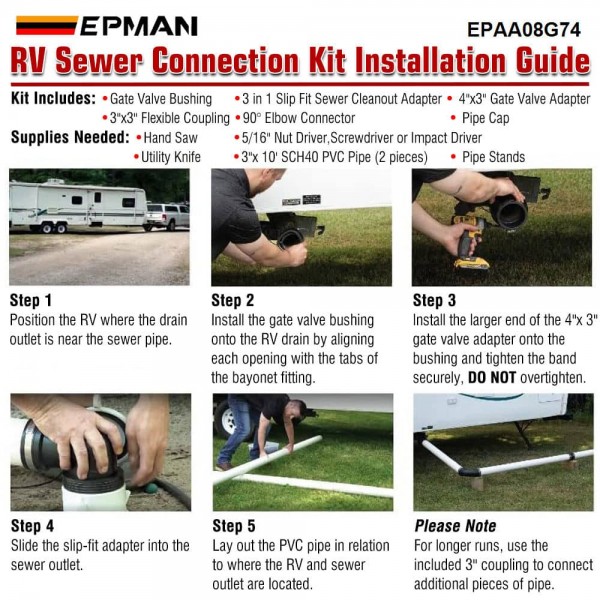 EPMAN

EPAA08G74

RV Sewer Connection Kit Installation Guide

Kit Includes: • Gate Valve Bushing • 3 in 1 Slip Fit Sewer Cleanout Adapter • 4"x3" Gate Valve Adapter
• 3"x3" Flexible Coupling • 90° Elbow Connector • Pipe Cap

Supplies Needed: • Hand Saw • 5/16" Nut Driver,Screwdriver or Impact Driver
• Utility Knife • 3"x 10' SCH40 PVC Pipe (2 pieces) • Pipe Stands

Step 1
Position the RV where the drain outlet is near the sewer pipe.

Step 2
Install the gate valve bushing onto the RV drain by aligning each opening with the tabs of the bayonet fitting.

Step 3
Install the larger end of the 4"x 3" gate valve adapter onto the bushing and tighten the band securely, DO NOT overtighten.

Step 4
Slide the slip-fit adapter into the sewer outlet.

Step 5
Lay out the PVC pipe in relation to where the RV and sewer outlet are located.

Please Note
For longer runs, use the included 3" coupling to connect additional pieces of pipe.