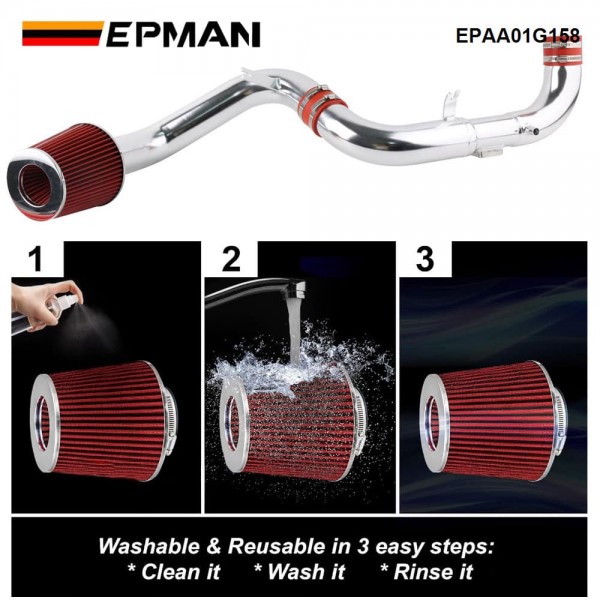 EPMAN

EPAA01G158

1

2

3

Washable & Reusable in 3 easy steps:
* Clean it * Wash it * Rinse it