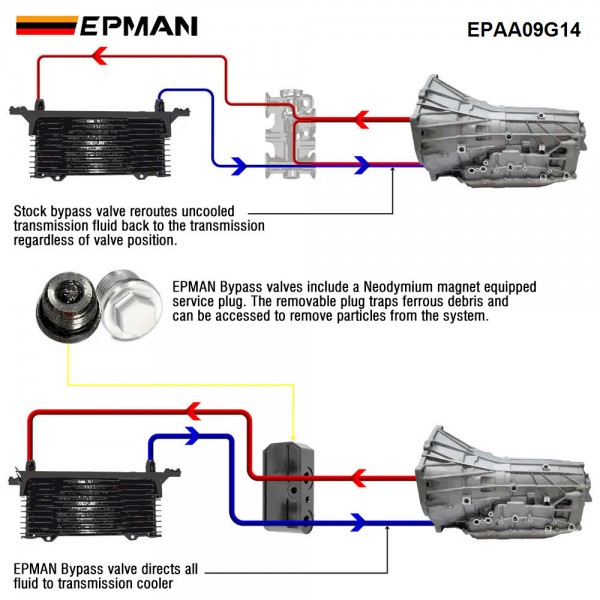 EPMAN

EPAA09G14

Stock bypass valve reroutes uncooled transmission fluid back to the transmission regardless of valve position.

EPMAN Bypass valves include a Neodymium magnet equipped service plug. The removable plug traps ferrous debris and can be accessed to remove particles from the system.

EPMAN Bypass valve directs all fluid to transmission cooler