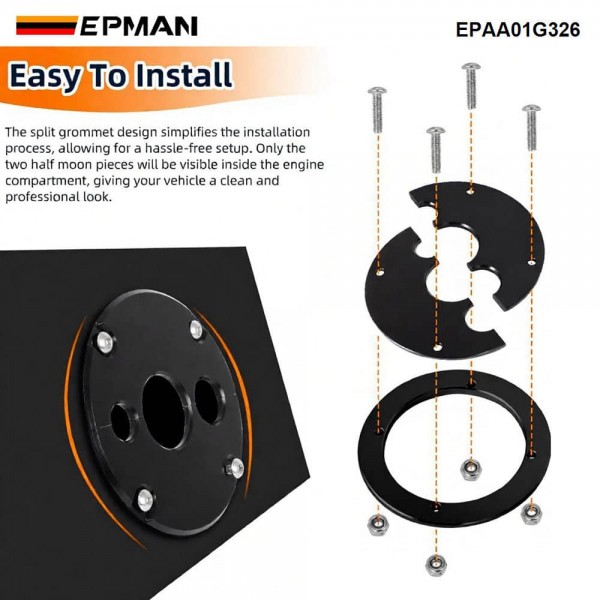 EPMAN

EPAA01G326

Easy To Install

The split grommet design simplifies the installation process, allowing for a hassle-free setup. Only the two half moon pieces will be visible inside the engine compartment, giving your vehicle a clean and professional look.