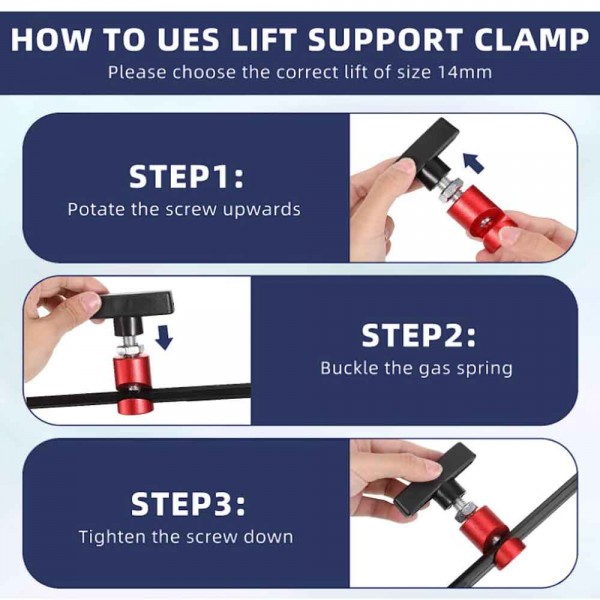 HOW TO UES LIFT SUPPORT CLAMP
Please choose the correct lift of size 14mm

STEP1:
Potate the screw upwards

STEP2:
Buckle the gas spring

STEP3:
Tighten the screw down