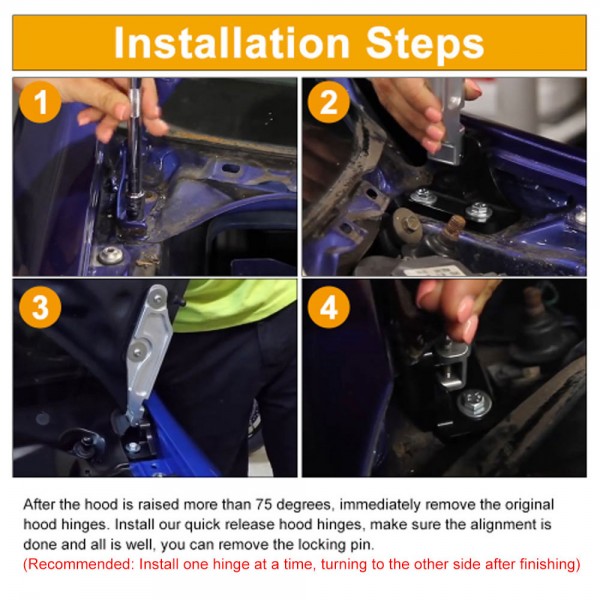 Installation Steps

1

2

3

4

After the hood is raised more than 75 degrees, immediately remove the original hood hinges. Install our quick release hood hinges, make sure the alignment is done and all is well, you can remove the locking pin.
(Recommended: Install one hinge at a time, turning to the other side after finishing)