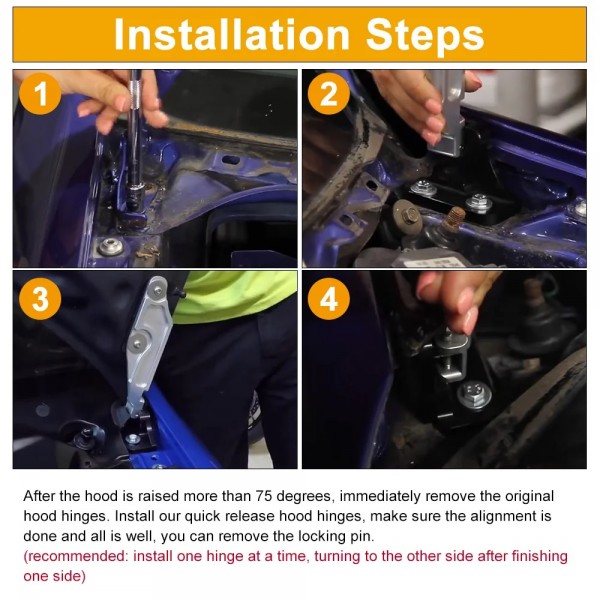 Installation Steps

1

2

3

4

After the hood is raised more than 75 degrees, immediately remove the original hood hinges. Install our quick release hood hinges, make sure the alignment is done and all is well, you can remove the locking pin.
(recommended: install one hinge at a time, turning to the other side after finishing one side)