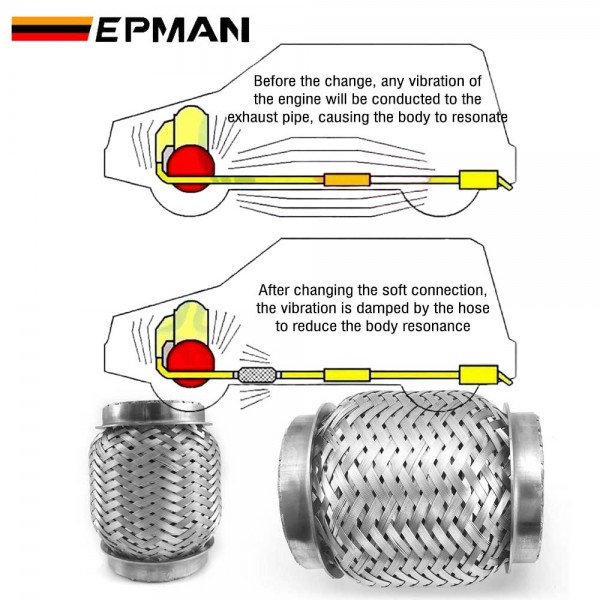 EPMAN

Before the change, any vibration of the engine will be conducted to the exhaust pipe, causing the body to resonate

After changing the soft connection, the vibration is damped by the hose to reduce the body resonance