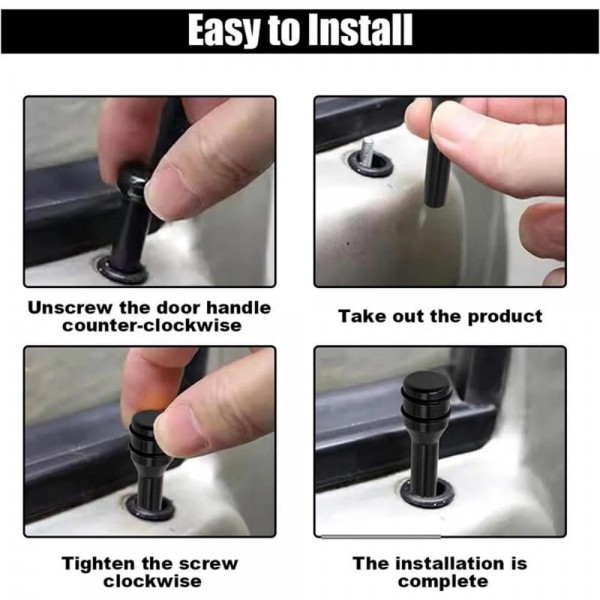 Easy to Install

Unscrew the door handle counter-clockwise

Take out the product

Tighten the screw clockwise

The installation is complete