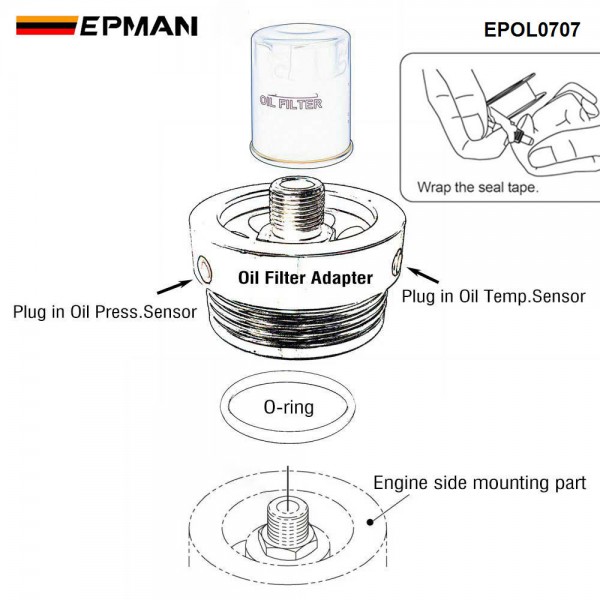 EPMAN

EPOL0707

OIL FILTER

Wrap the seal tape.

Oil Filter Adapter

Plug in Oil Press.Sensor

Plug in Oil Temp.Sensor

O-ring

Engine side mounting part